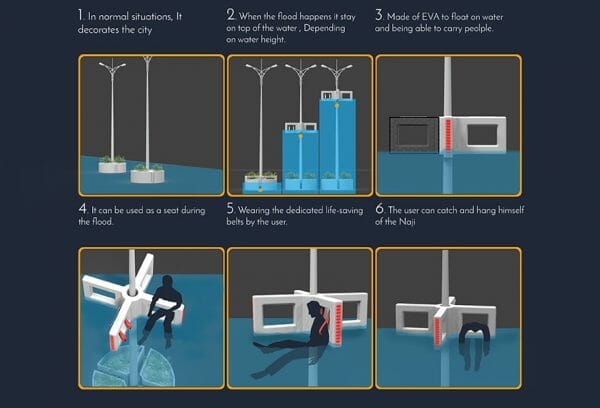 1. In normal situations, It decorates the city

2. When the flood happens it stay on top of the water , Depending on water height.

3. Made of EVA to float on water and being able to carry peolple.

4. It can be used as a seat during the flood.

5. Wearing the dedicated life-saving belts by the user.

6. The user can catch and hang himself of the Naji